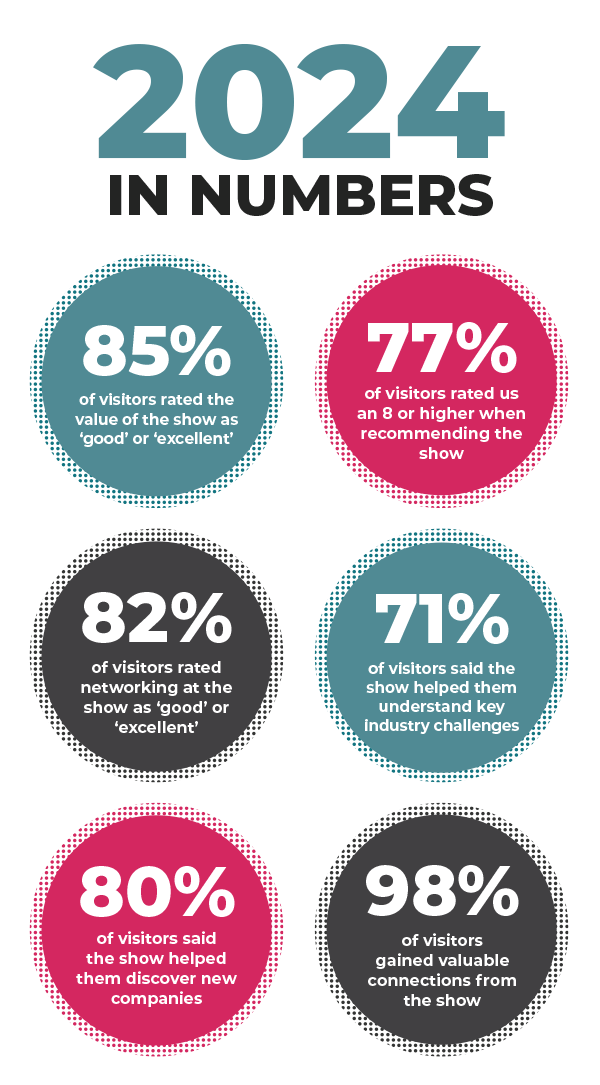 2024
IN NUMBERS

85%
of visitors rated the value of the show as ‘good’ or ‘excellent’

77%
of visitors rated us an 8 or higher when recommending the show

82%
of visitors rated networking at the show as ‘good’ or ‘excellent’

71%
of visitors said the show helped them understand key industry challenges

80%
of visitors said the show helped them discover new companies

98%
of visitors gained valuable connections from the show